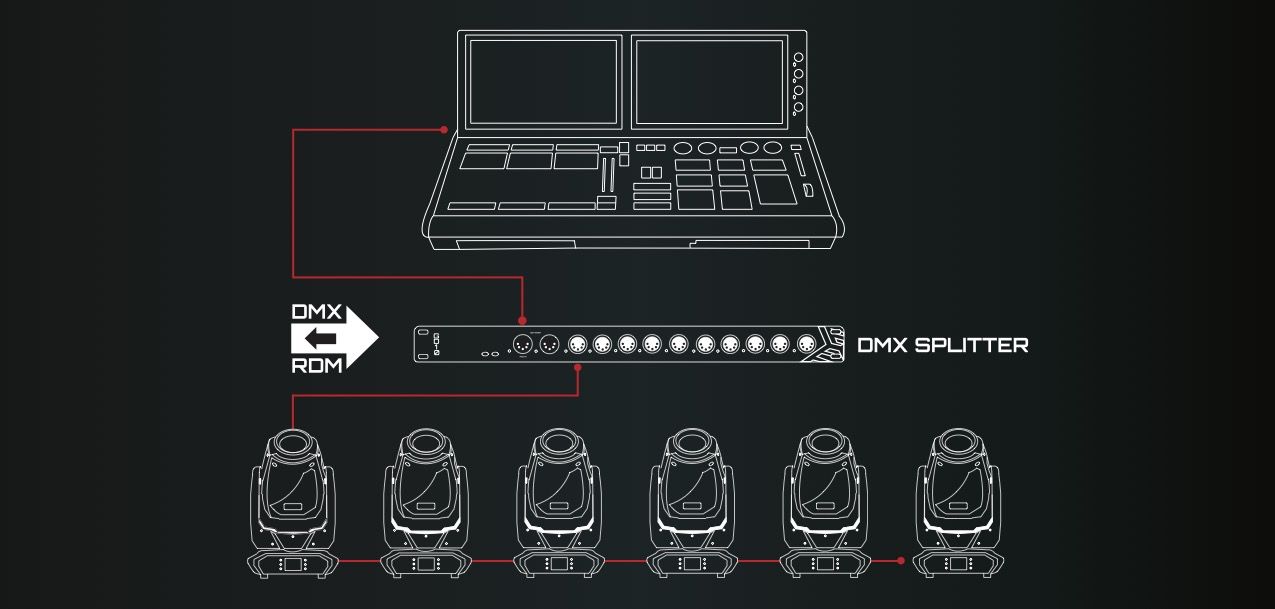 DMX
RDM
DMX SPLITTER